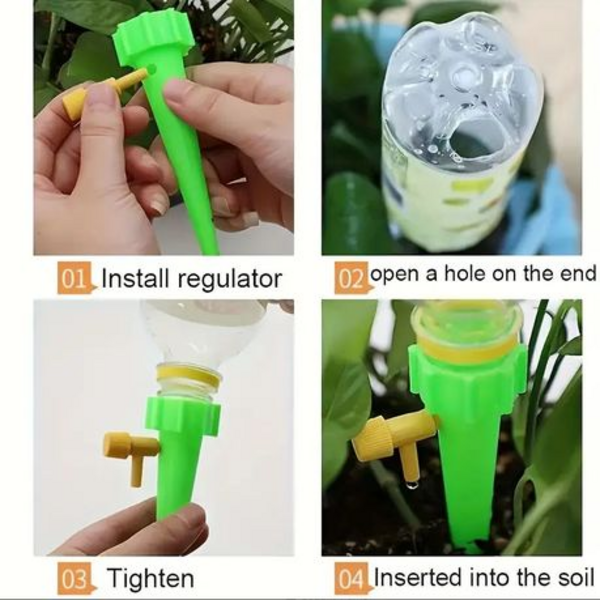 01 Install regulator

02 open a hole on the end

03 Tighten

04 Inserted into the soil